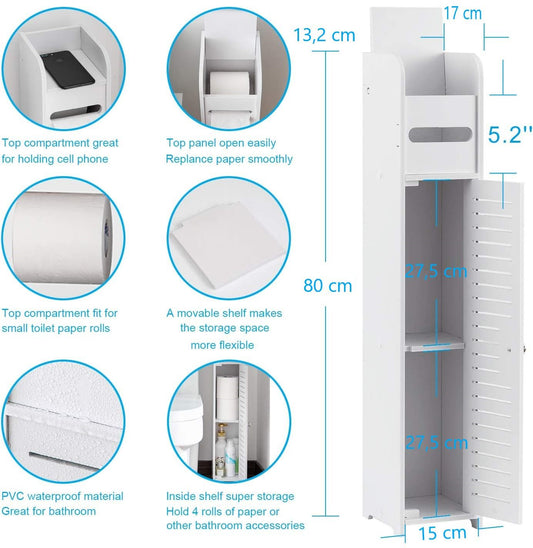 Top compartment great for holding cell phone

Top panel open easily Replance paper smoothly

Top compartment fit for small toilet paper rolls

A movable shelf makes the storage space more flexible

PVC waterproof material Great for bathroom

Inside shelf super storage Hold 4 rolls of paper or other bathroom accessories

13,2 cm

17 cm

5.2''

80 cm

27,5 cm

27,5 cm

15 cm