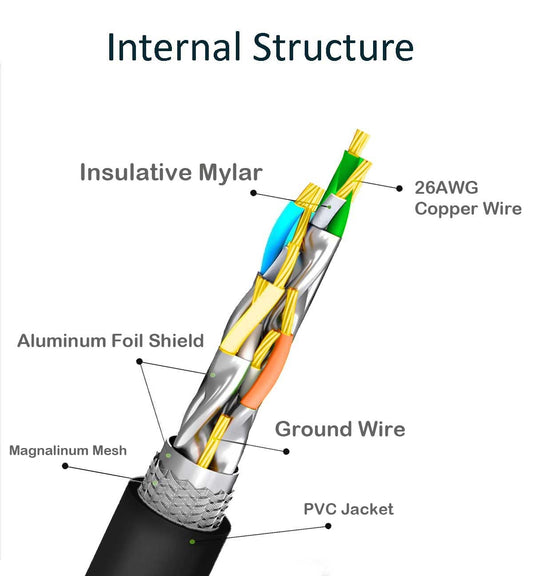 Internal Structure

Insulative Mylar

26AWG
Copper Wire

Aluminum Foil Shield

Ground Wire

Magnalinum Mesh

PVC Jacket