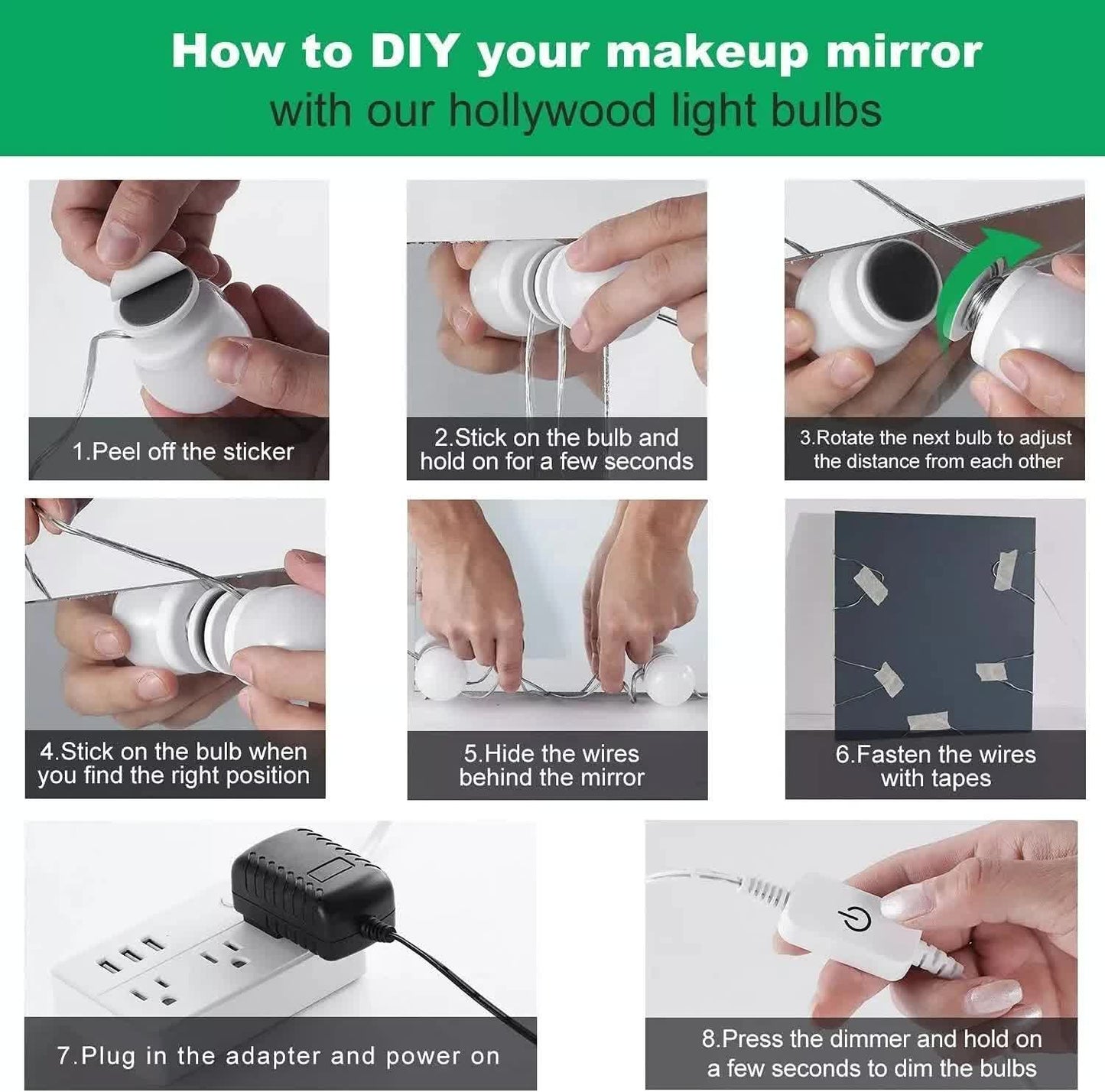 How to DIY your makeup mirror
with our hollywood light bulbs

1.Peel off the sticker

2.Stick on the bulb and hold on for a few seconds

3.Rotate the next bulb to adjust the distance from each other

4.Stick on the bulb when you find the right position

5.Hide the wires behind the mirror

6.Fasten the wires with tapes

7.Plug in the adapter and power on

8.Press the dimmer and hold on a few seconds to dim the bulbs