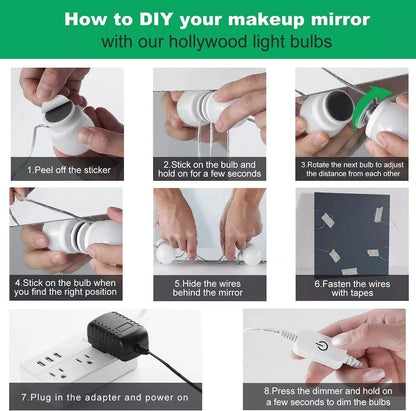 How to DIY your makeup mirror
with our hollywood light bulbs

1.Peel off the sticker

2.Stick on the bulb and hold on for a few seconds

3.Rotate the next bulb to adjust the distance from each other

4.Stick on the bulb when you find the right position

5.Hide the wires behind the mirror

6.Fasten the wires with tapes

7.Plug in the adapter and power on

8.Press the dimmer and hold on a few seconds to dim the bulbs