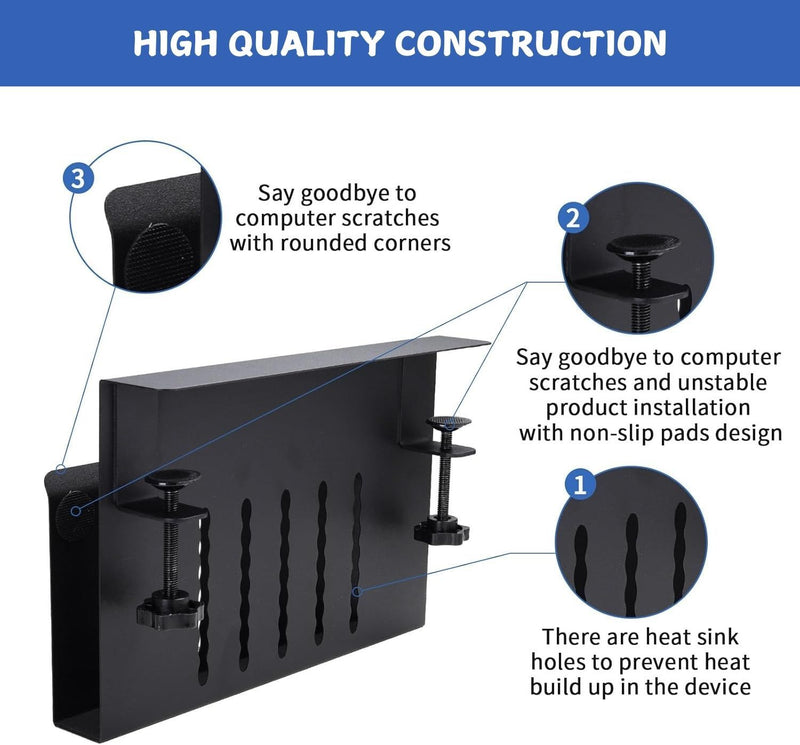 HIGH QUALITY CONSTRUCTION

3

Say goodbye to computer scratches with rounded corners

2

Say goodbye to computer scratches and unstable product installation with non-slip pads design

1

There are heat sink holes to prevent heat build up in the device