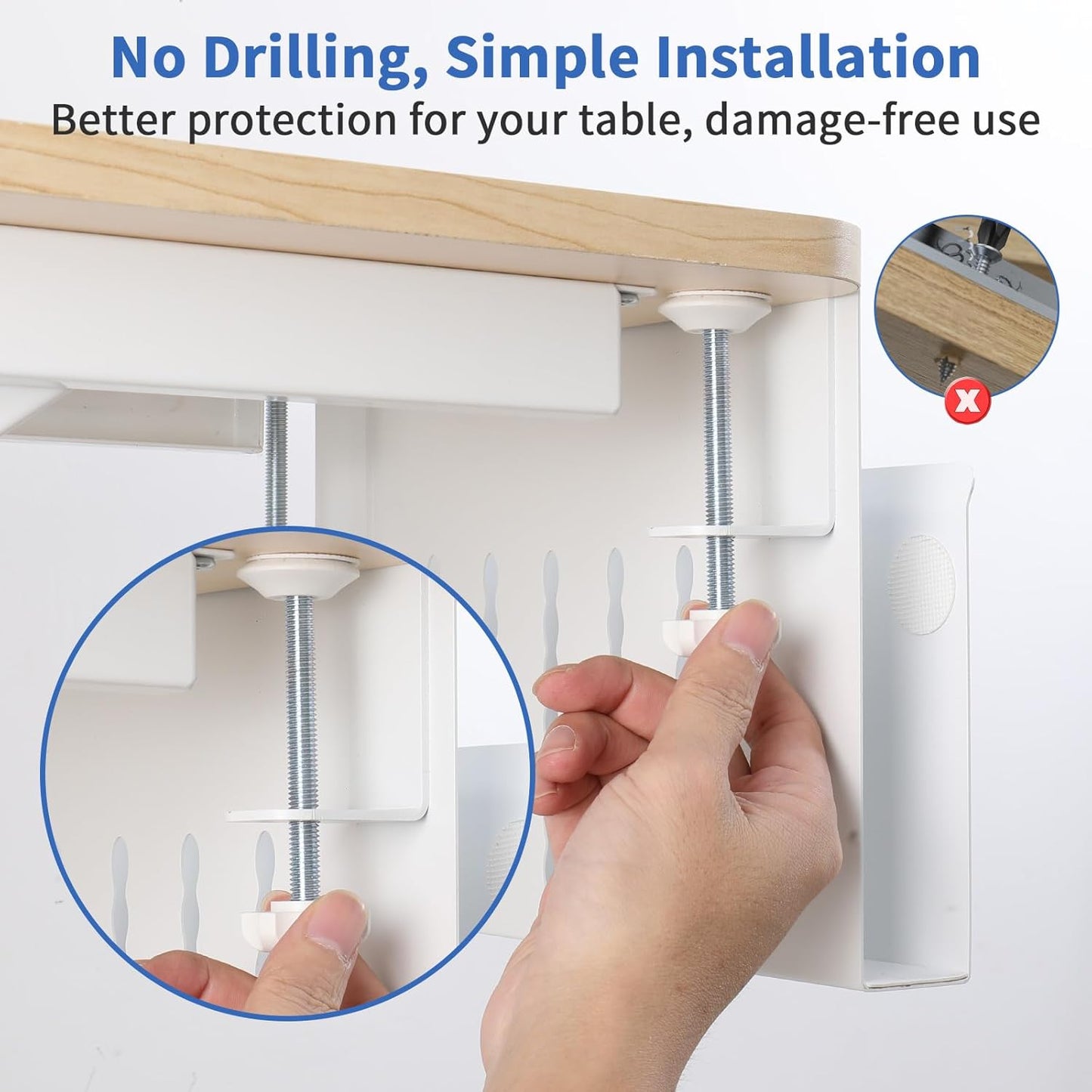 No Drilling, Simple Installation
Better protection for your table, damage-free use

X