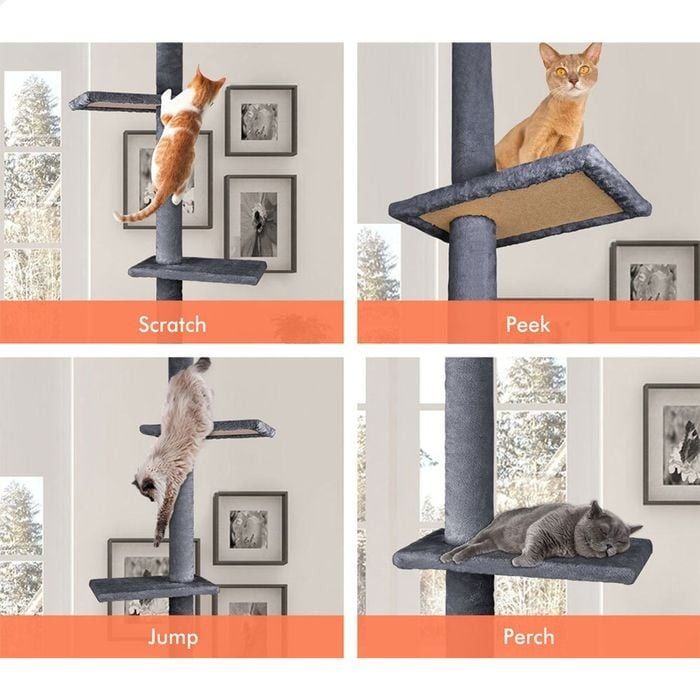 Scratch

Peek

Jump

Perch