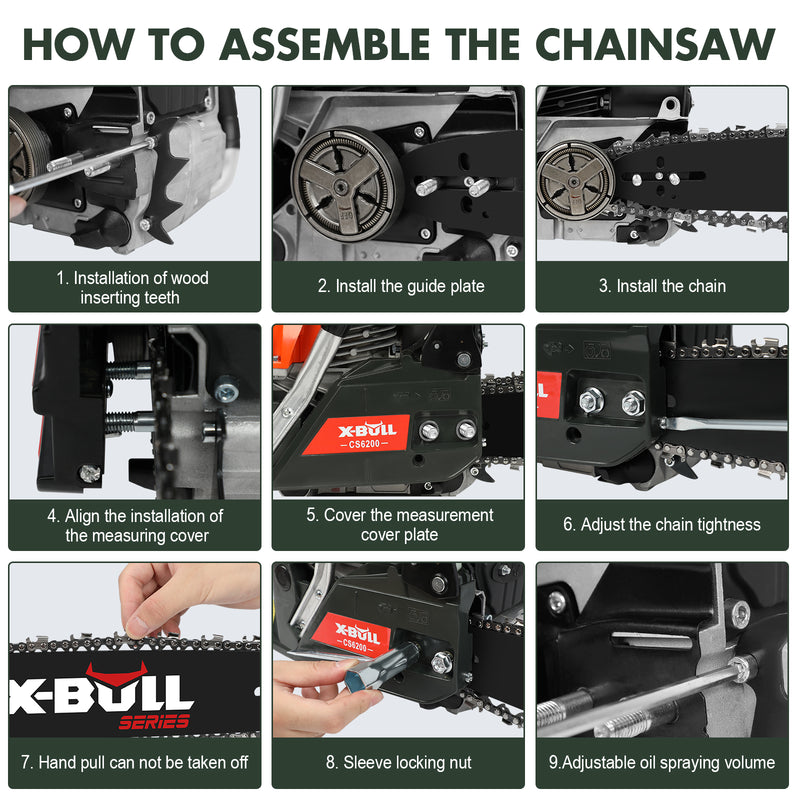 HOW TO ASSEMBLE THE CHAINSAW

1. Installation of wood inserting teeth

2. Install the guide plate

3. Install the chain

4. Align the installation of the measuring cover

X-BULL
CS6200

5. Cover the measurement cover plate

6. Adjust the chain tightness

X-BULL
SERIES

7. Hand pull can not be taken off

X-BULL
CS6200

8. Sleeve locking nut

9.Adjustable oil spraying volume