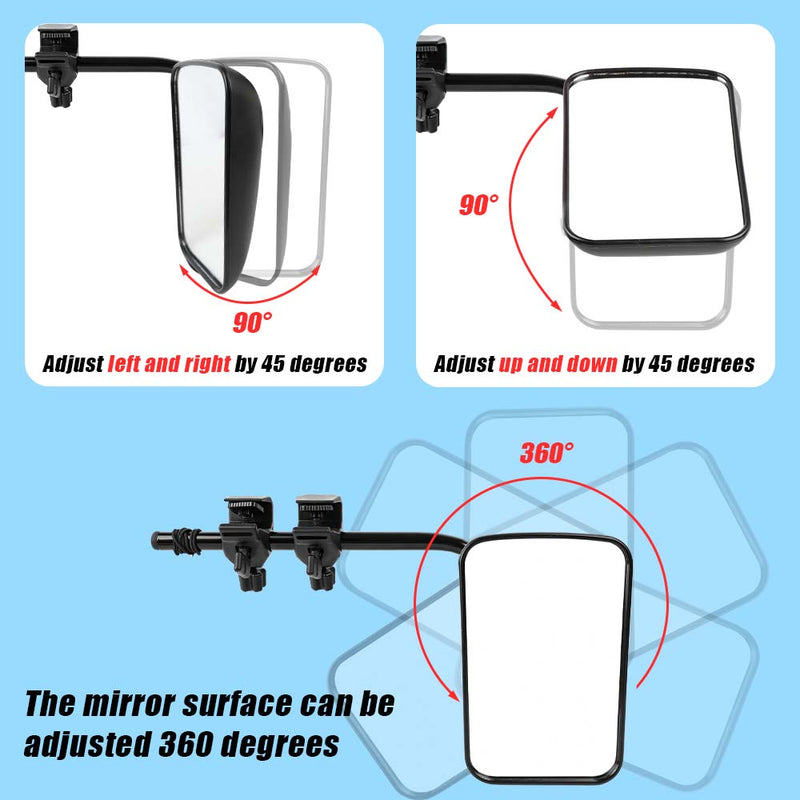 90°

Adjust left and right by 45 degrees

90°

Adjust up and down by 45 degrees

360°

The mirror surface can be adjusted 360 degrees