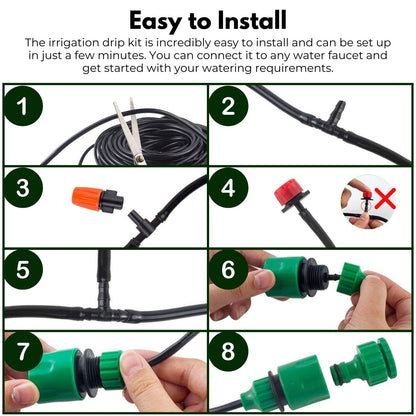 Easy to Install

The irrigation drip kit is incredibly easy to install and can be set up in just a few minutes. You can connect it to any water faucet and get started with your watering requirements.

1

2

3

4

5

6

7

8