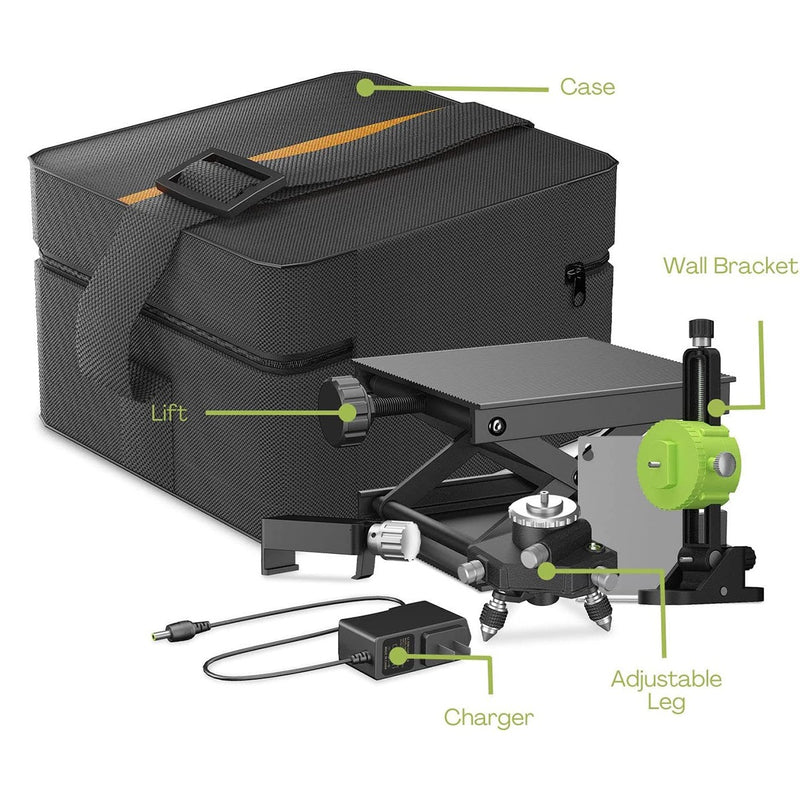 Case

Wall Bracket

Lift

Adjustable Leg

Charger