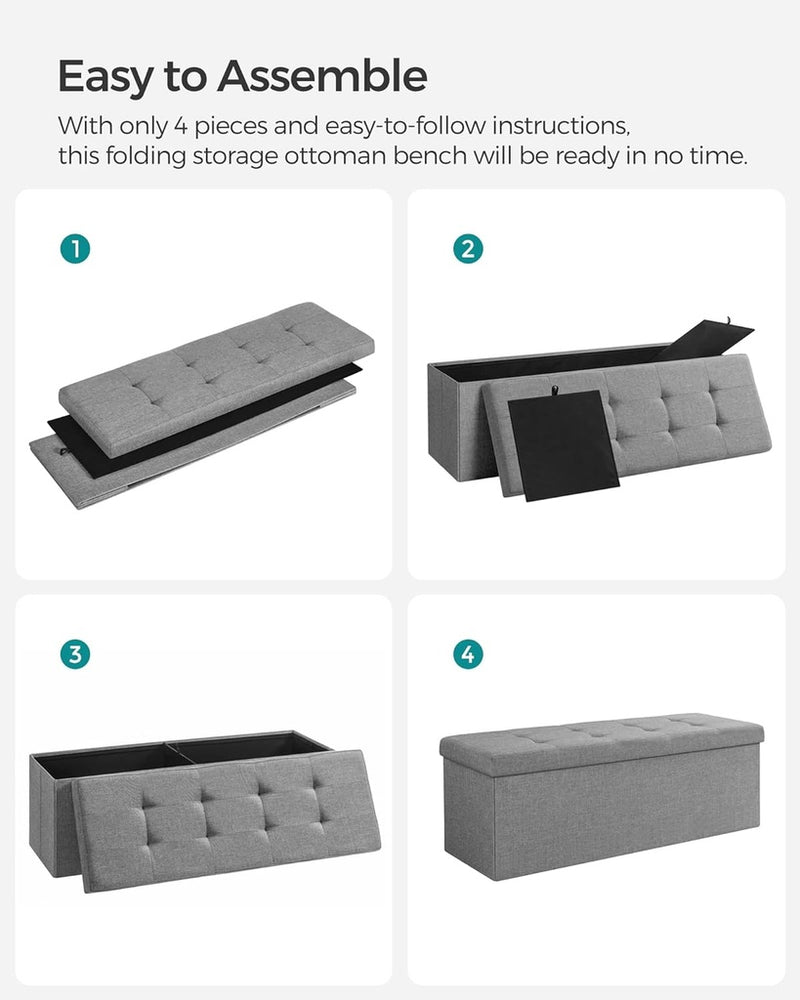 Easy to Assemble

With only 4 pieces and easy-to-follow instructions, this folding storage ottoman bench will be ready in no time.

1

2

3

4