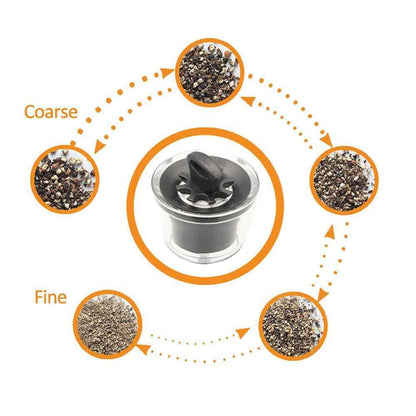 Coarse

Fine