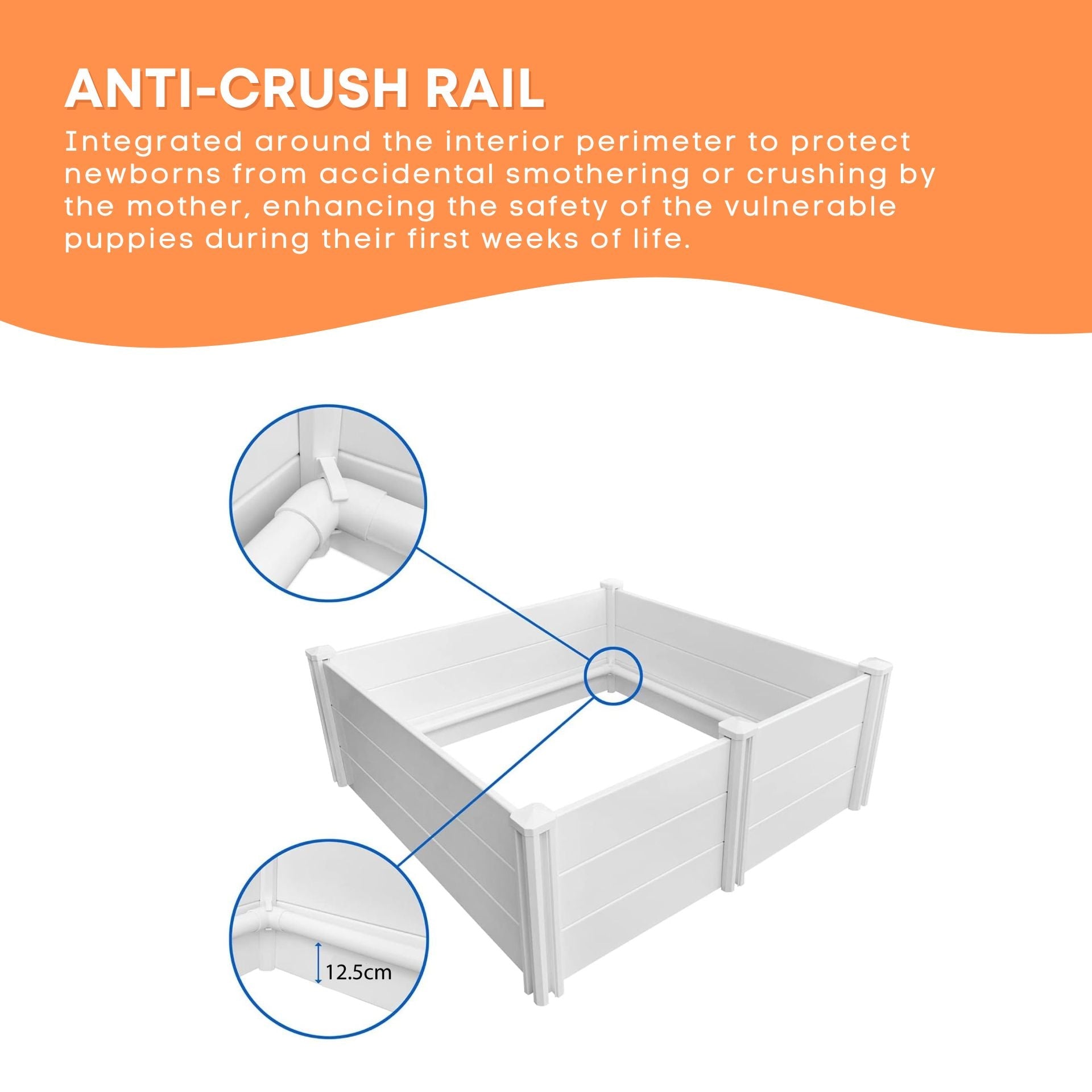 ANTI-CRUSH RAIL

Integrated around the interior perimeter to protect newborns from accidental smothering or crushing by the mother, enhancing the safety of the vulnerable puppies during their first weeks of life.

12.5cm