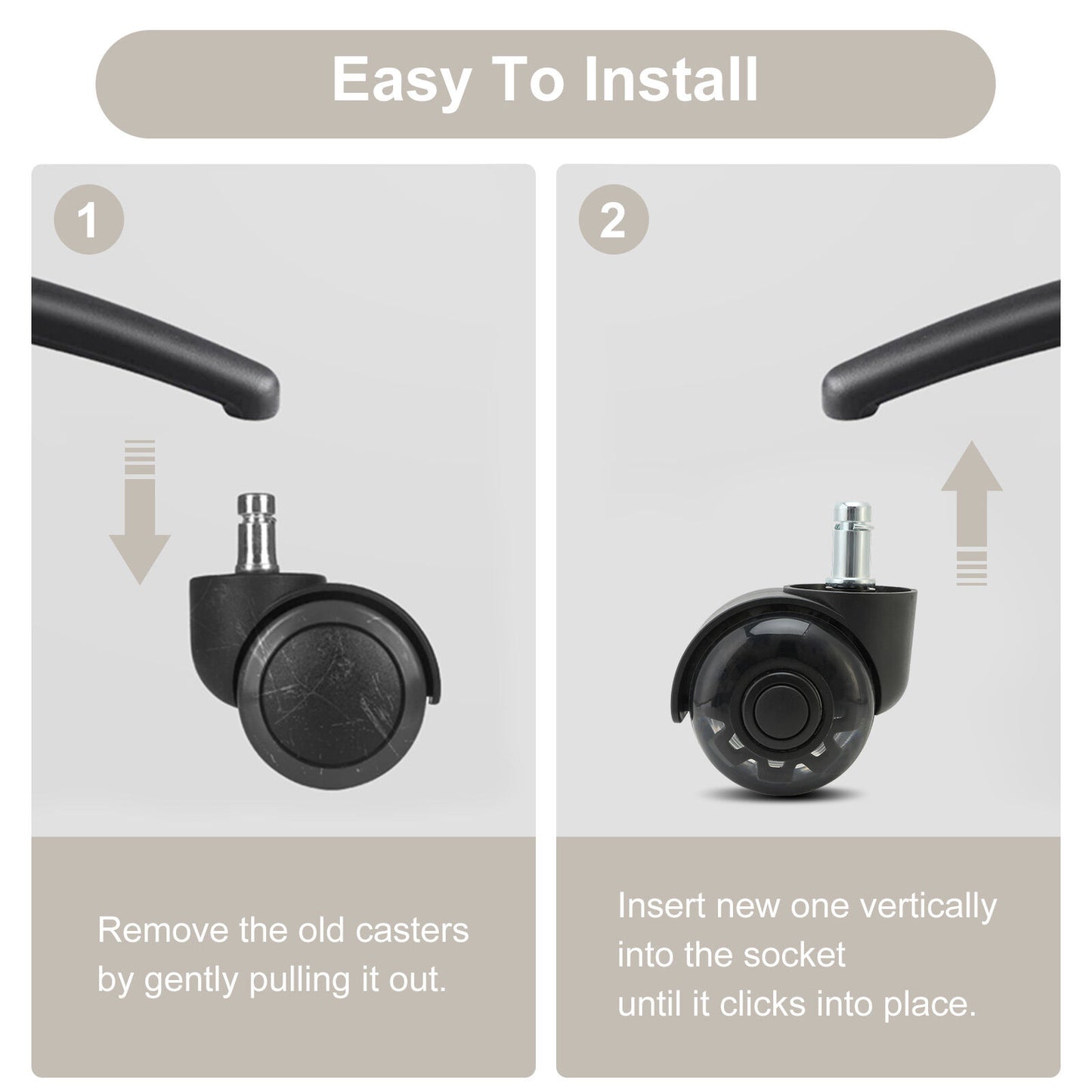 Easy To Install

1

Remove the old casters by gently pulling it out.

2

Insert new one vertically into the socket until it clicks into place.