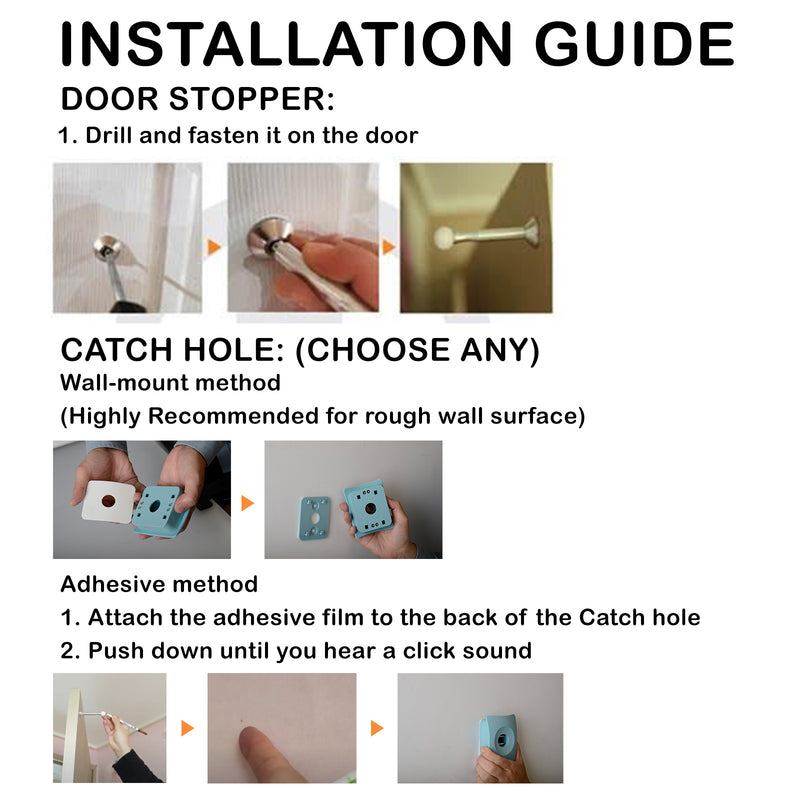 INSTALLATION GUIDE

DOOR STOPPER:

1. Drill and fasten it on the door

CATCH HOLE: (CHOOSE ANY)

Wall-mount method

(Highly Recommended for rough wall surface)

Adhesive method

1. Attach the adhesive film to the back of the Catch hole

2. Push down until you hear a click sound