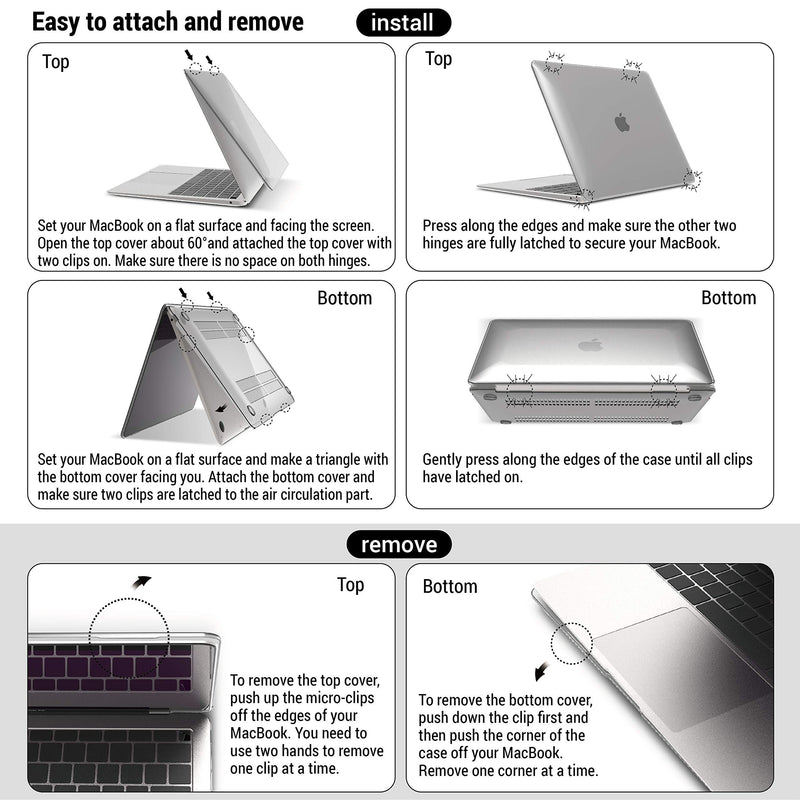 Easy to attach and remove

install

Top

Set your MacBook on a flat surface and facing the screen. Open the top cover about 60°and attached the top cover with two clips on. Make sure there is no space on both hinges.

Top

Press along the edges and make sure the other two hinges are fully latched to secure your MacBook.

Bottom

Set your MacBook on a flat surface and make a triangle with the bottom cover facing you. Attach the bottom cover and make sure two clips are latched to the air circulation part.

Bottom

Gently press along the edges of the case until all clips have latched on.

remove

Top

To remove the top cover, push up the micro-clips off the edges of your MacBook. You need to use two hands to remove one clip at a time.

Bottom

To remove the bottom cover, push down the clip first and then push the corner of the case off your MacBook. Remove one corner at a time.