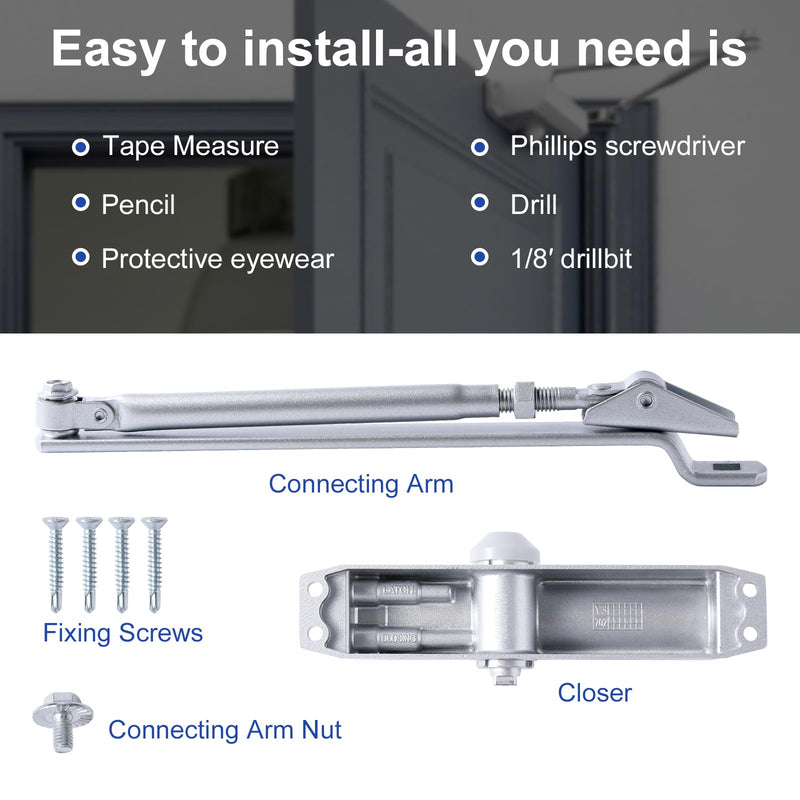 Easy to install-all you need is

Tape Measure
Pencil
Protective eyewear

Phillips screwdriver
Drill
1/8′ drillbit

Connecting Arm

Fixing Screws

LATCH
CLOSING

Closer

Connecting Arm Nut