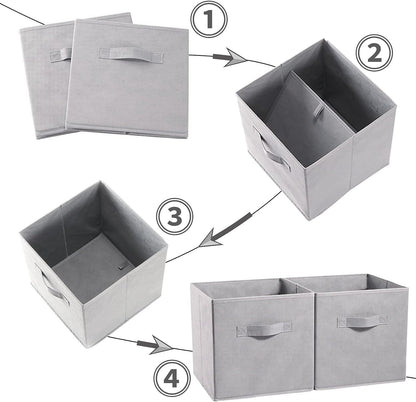 1

2

3

4