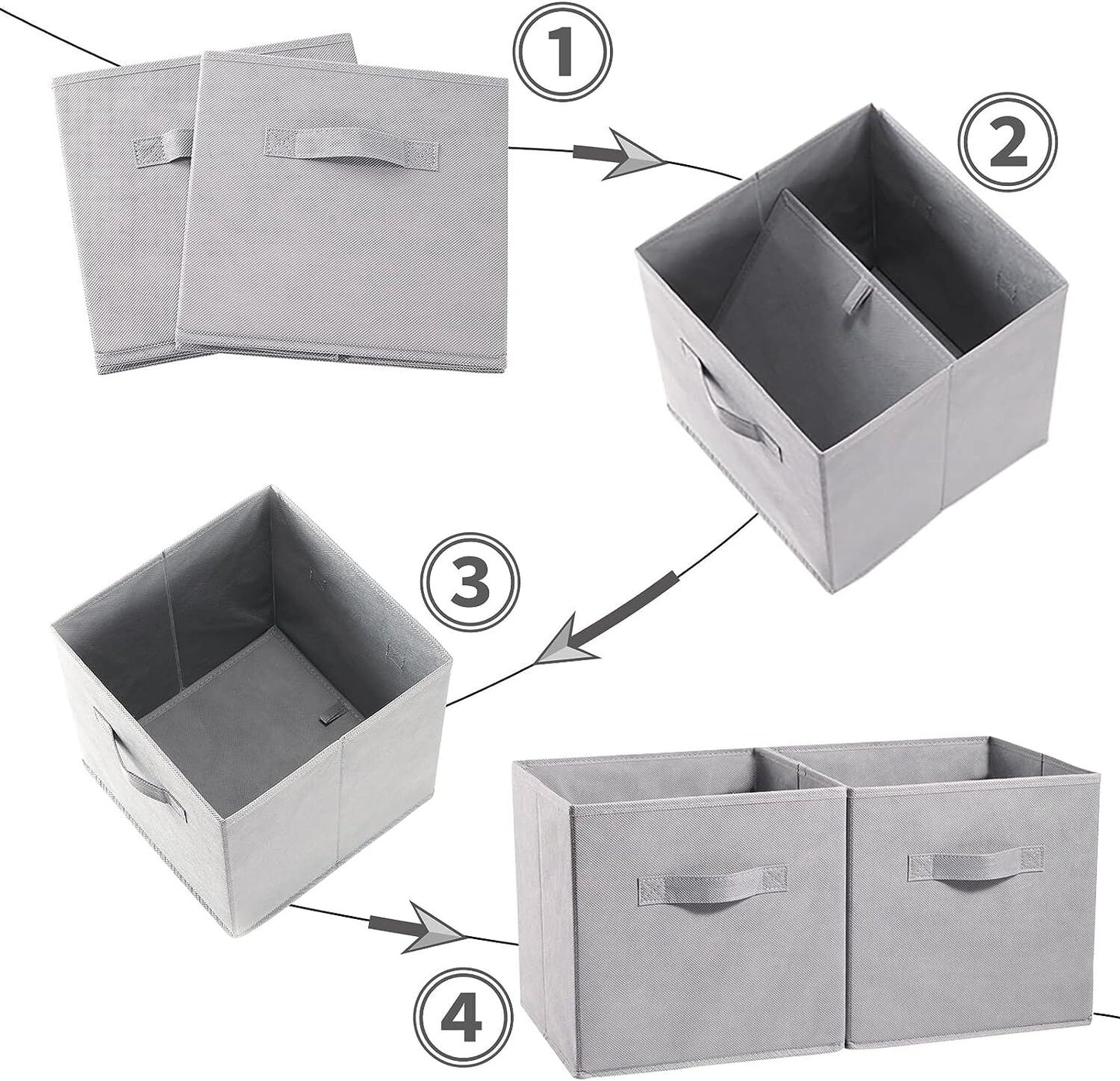 ①
②
③
④