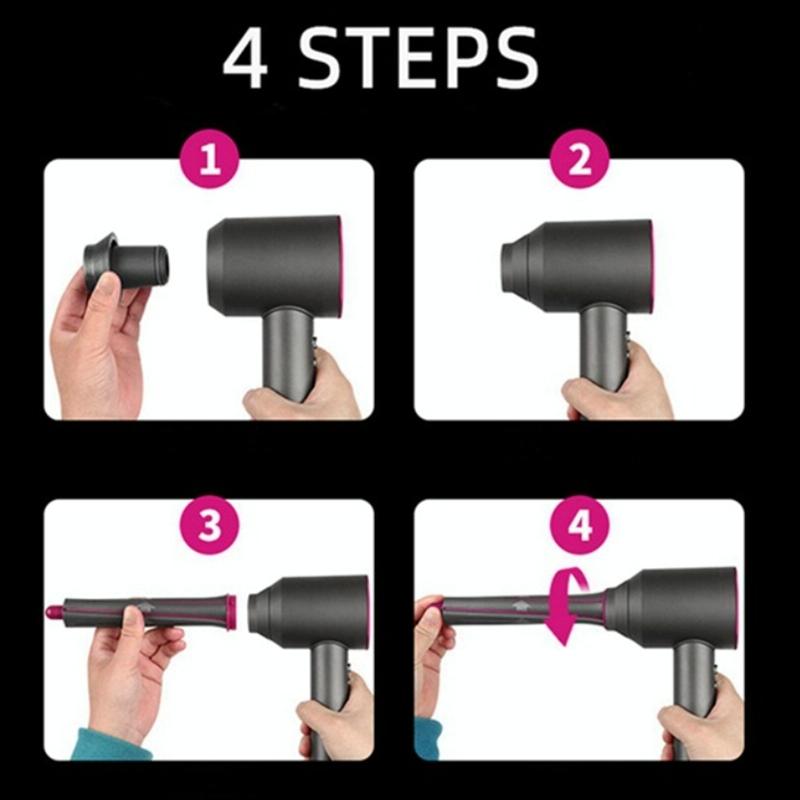 4 STEPS

1

2

3

4