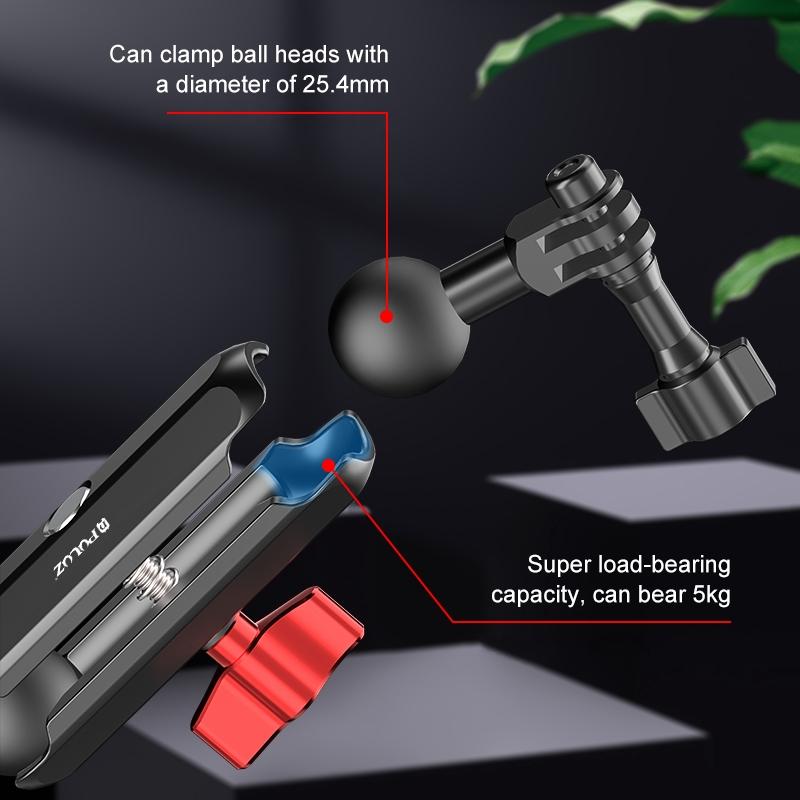 Can clamp ball heads with a diameter of 25.4mm

PULUZ

Super load-bearing capacity, can bear 5kg