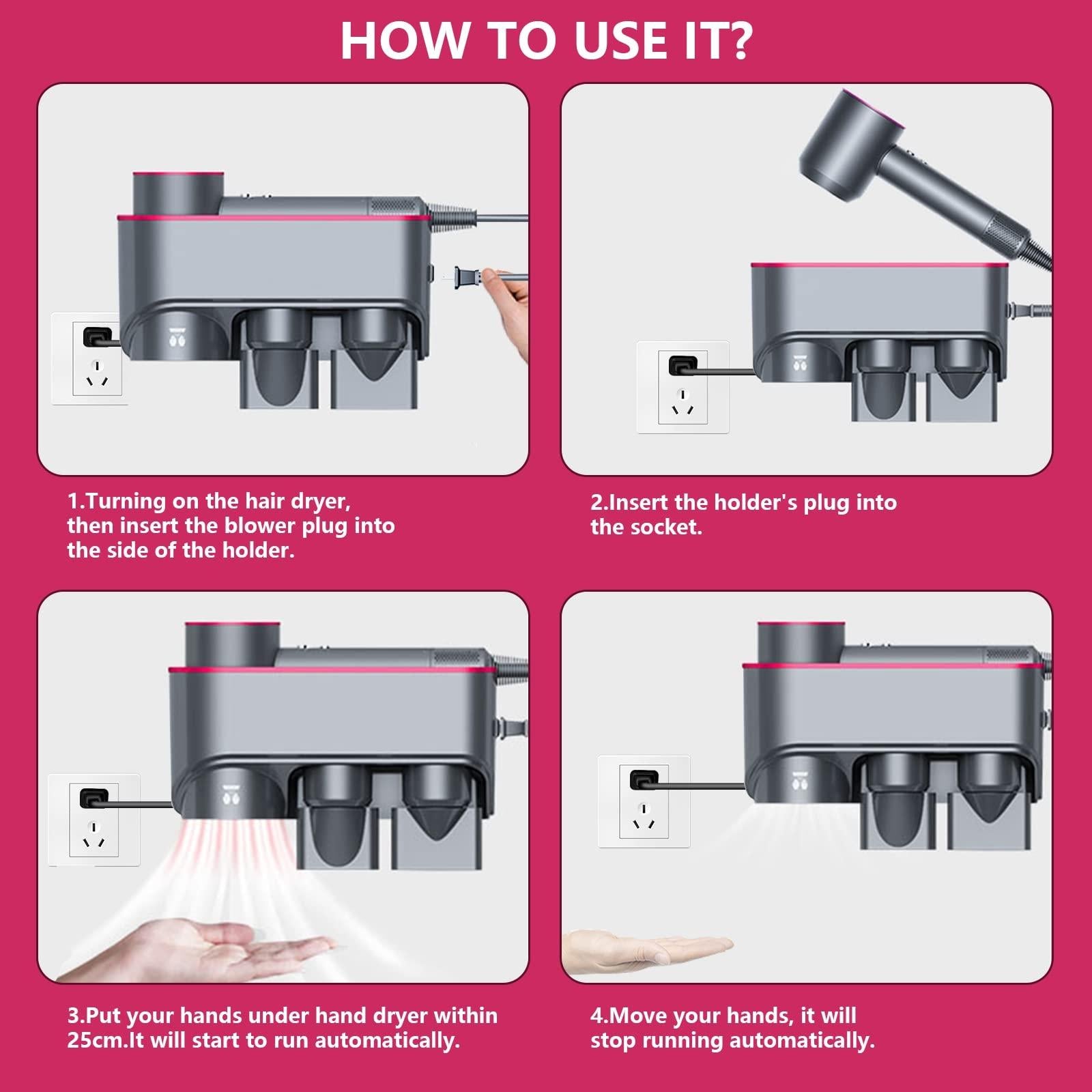 HOW TO USE IT?

1.Turning on the hair dryer, then insert the blower plug into the side of the holder.

2.Insert the holder's plug into the socket.

3.Put your hands under hand dryer within 25cm.It will start to run automatically.

4.Move your hands, it will stop running automatically.