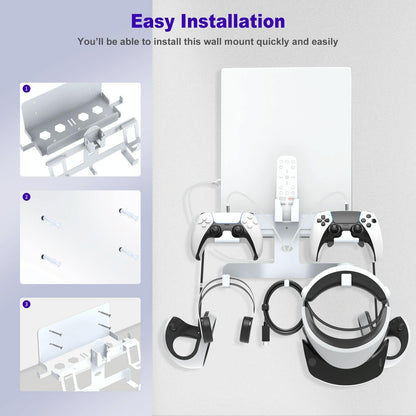 Easy Installation

You'll be able to install this wall mount quickly and easily

1

2

3