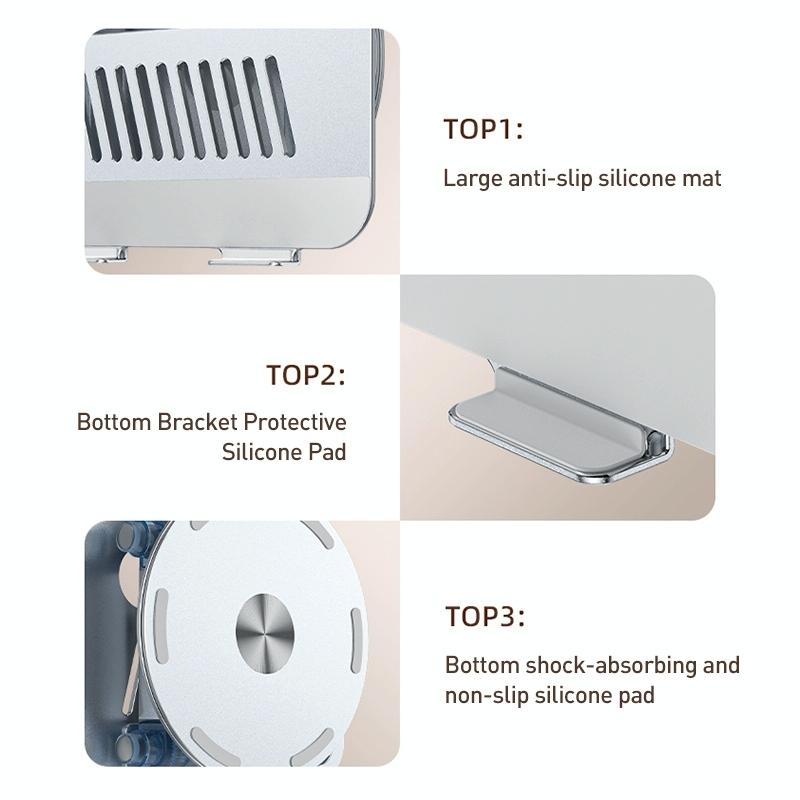 TOP1:

Large anti-slip silicone mat

TOP2:

Bottom Bracket Protective Silicone Pad

TOP3:

Bottom shock-absorbing and non-slip silicone pad