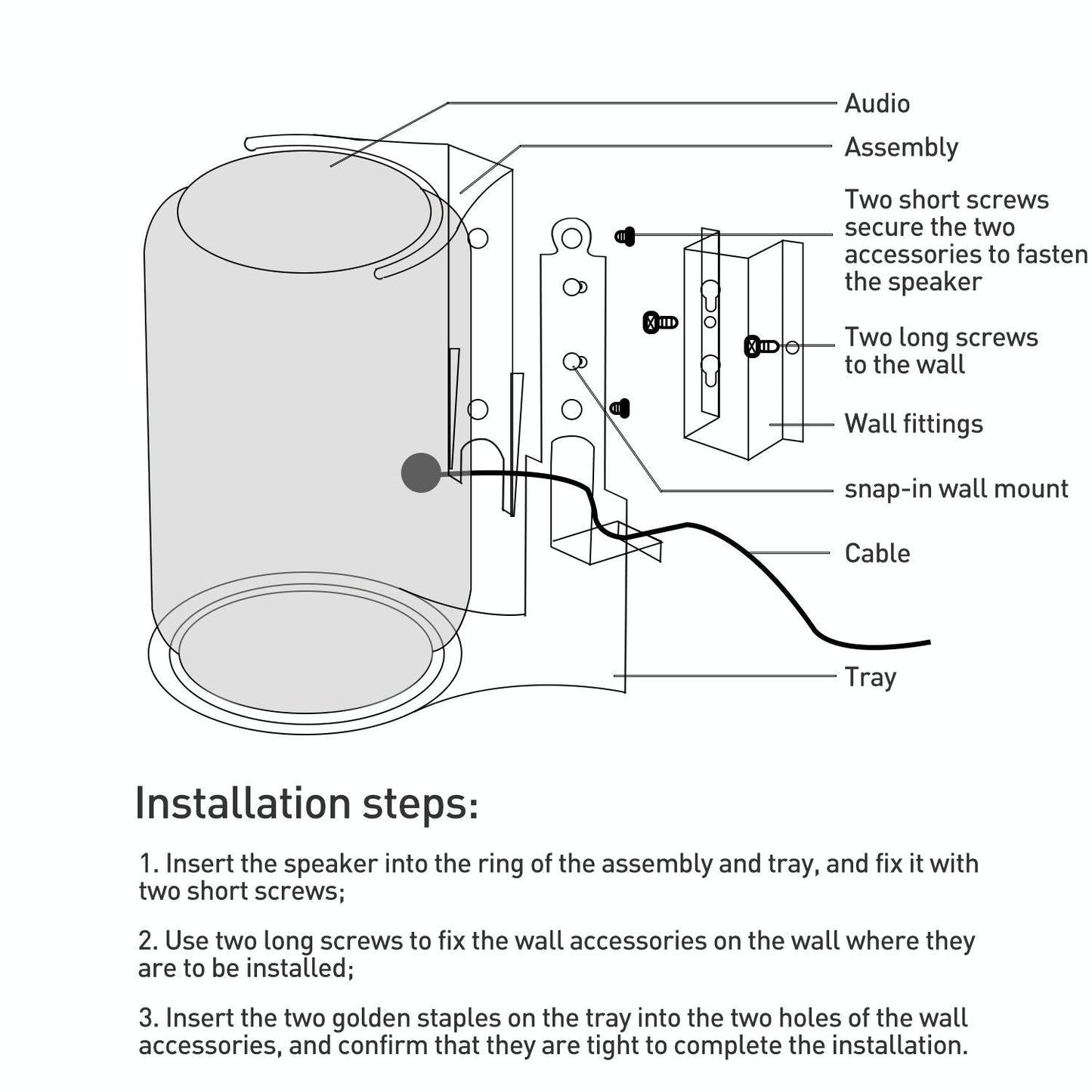 Audio

Assembly

Two short screws secure the two accessories to fasten the speaker

Two long screws to the wall

Wall fittings

snap-in wall mount

Cable

Tray

Installation steps:

1. Insert the speaker into the ring of the assembly and tray, and fix it with two short screws;

2. Use two long screws to fix the wall accessories on the wall where they are to be installed;

3. Insert the two golden staples on the tray into the two holes of the wall accessories, and confirm that they are tight to complete the installation.