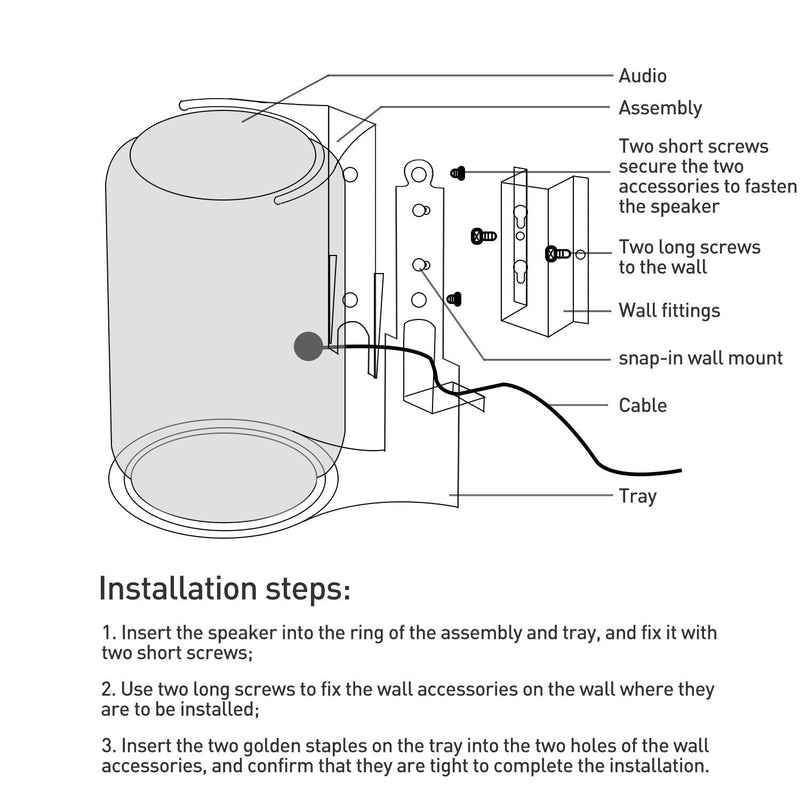 Audio

Assembly

Two short screws secure the two accessories to fasten the speaker

Two long screws to the wall

Wall fittings

snap-in wall mount

Cable

Tray

Installation steps:

1. Insert the speaker into the ring of the assembly and tray, and fix it with two short screws;

2. Use two long screws to fix the wall accessories on the wall where they are to be installed;

3. Insert the two golden staples on the tray into the two holes of the wall accessories, and confirm that they are tight to complete the installation.