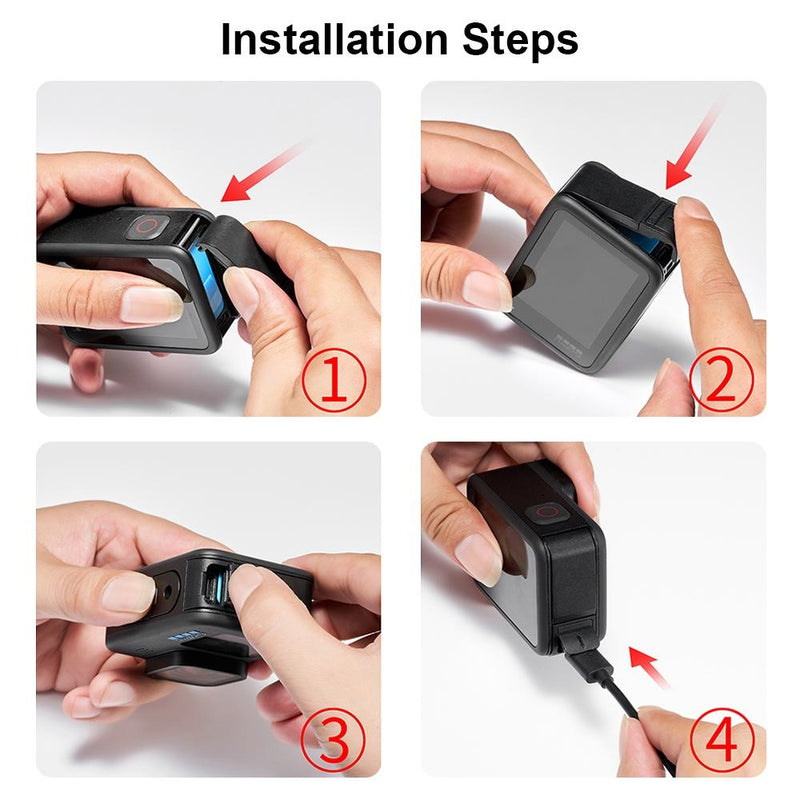 Installation Steps

①

②

③

④