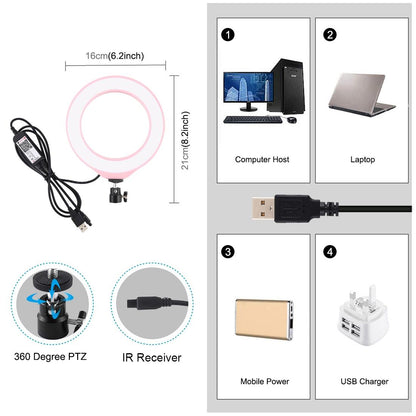 16cm(6.2inch)

21cm(8.2inch)

360 Degree PTZ

IR Receiver

1

Computer Host

2

Laptop

3

Mobile Power

4

USB Charger