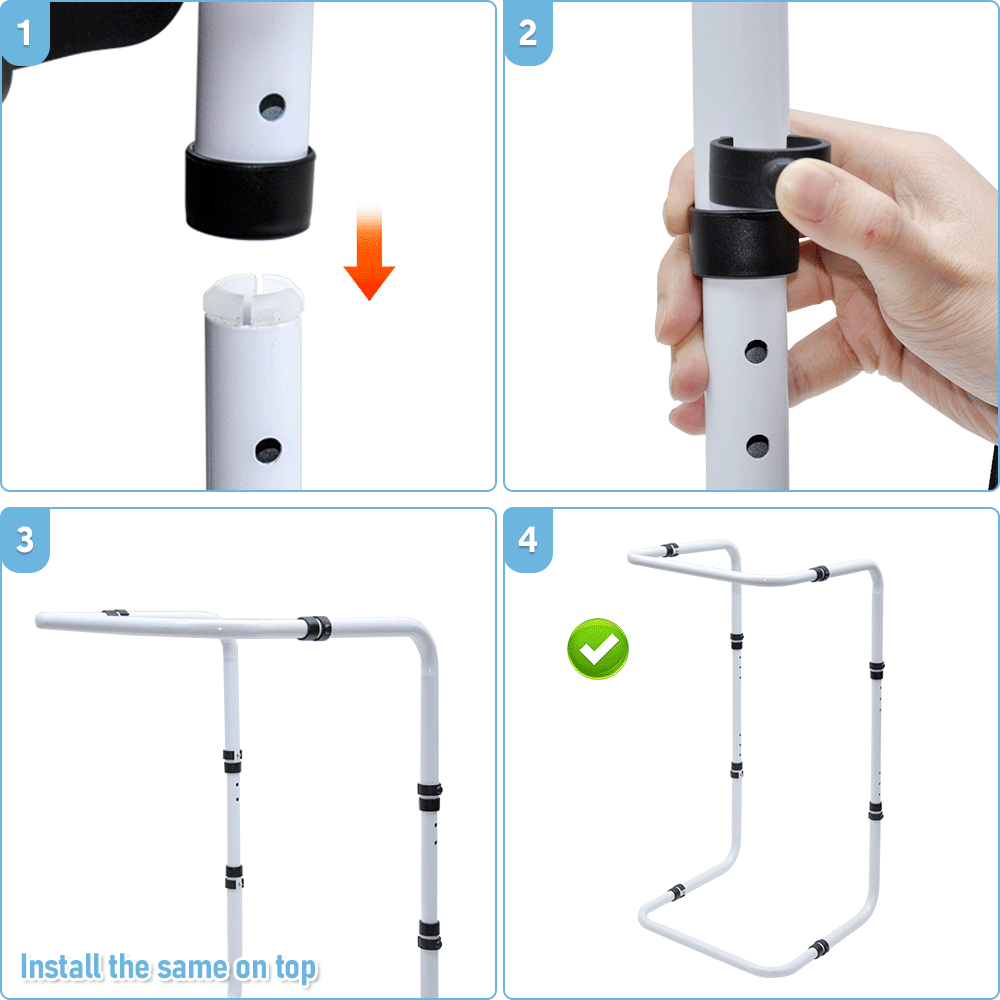 1

2

3

Install the same on top

4