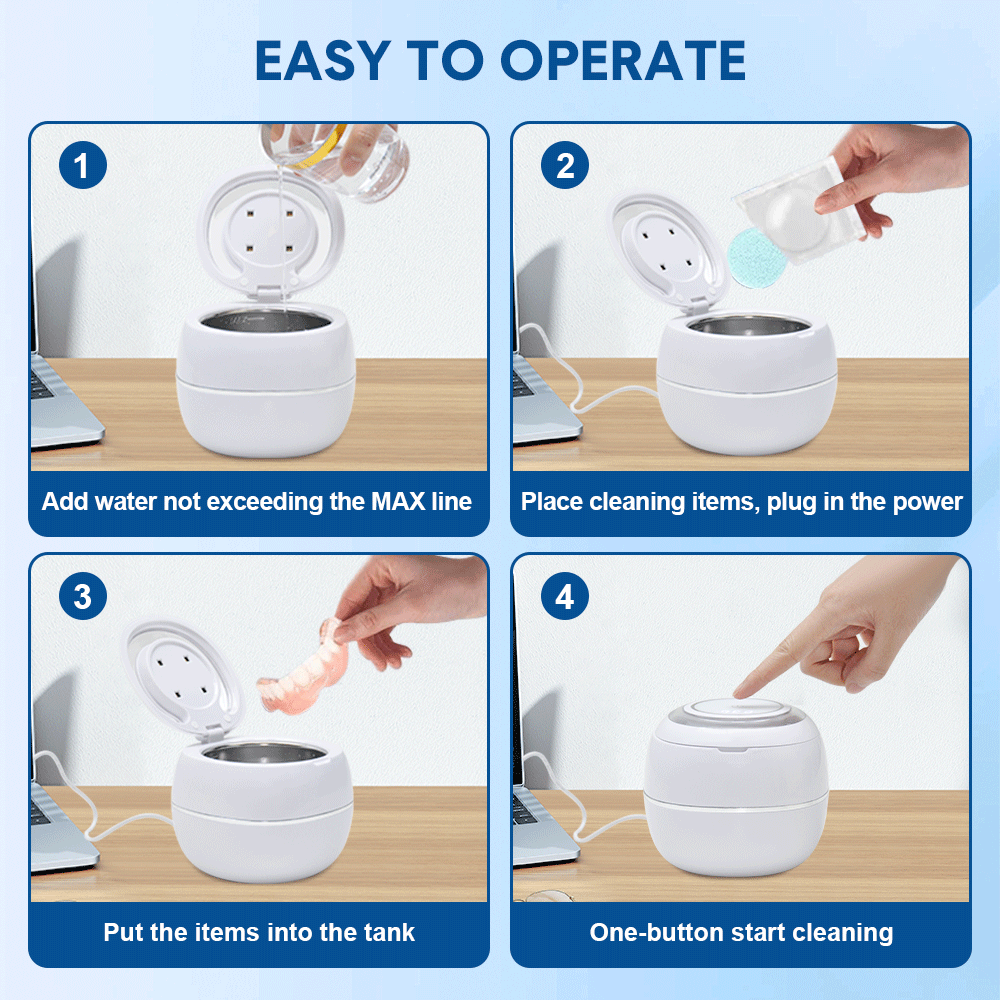 EASY TO OPERATE

1

Add water not exceeding the MAX line

2

Place cleaning items, plug in the power

3

Put the items into the tank

4

One-button start cleaning