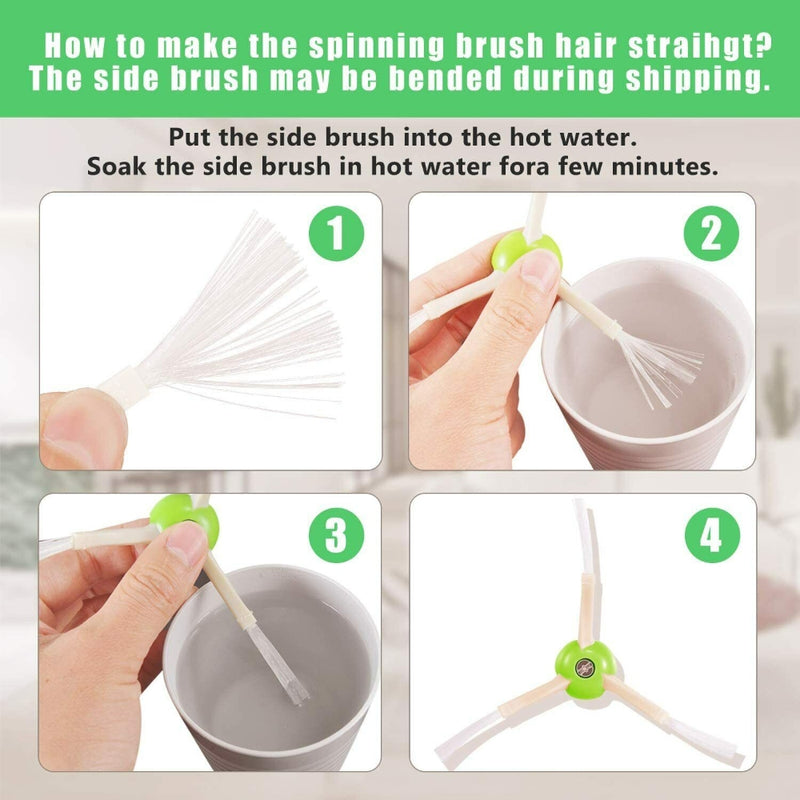 How to make the spinning brush hair straihgt?
The side brush may be bended during shipping.

Put the side brush into the hot water.
Soak the side brush in hot water fora few minutes.

1

2

3

4