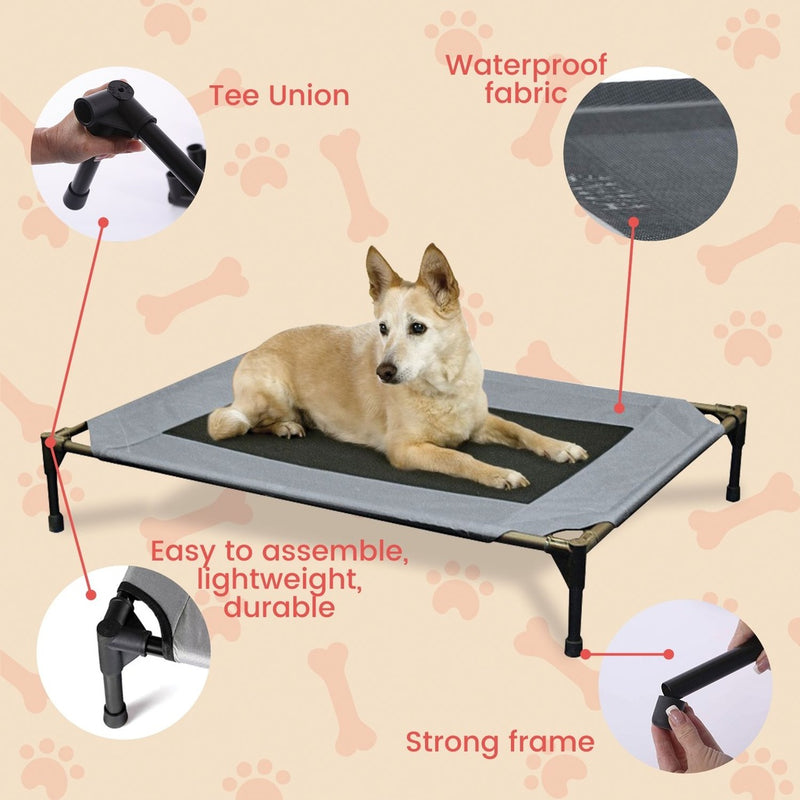 Tee Union

Waterproof fabric

Easy to assemble, lightweight, durable

Strong frame