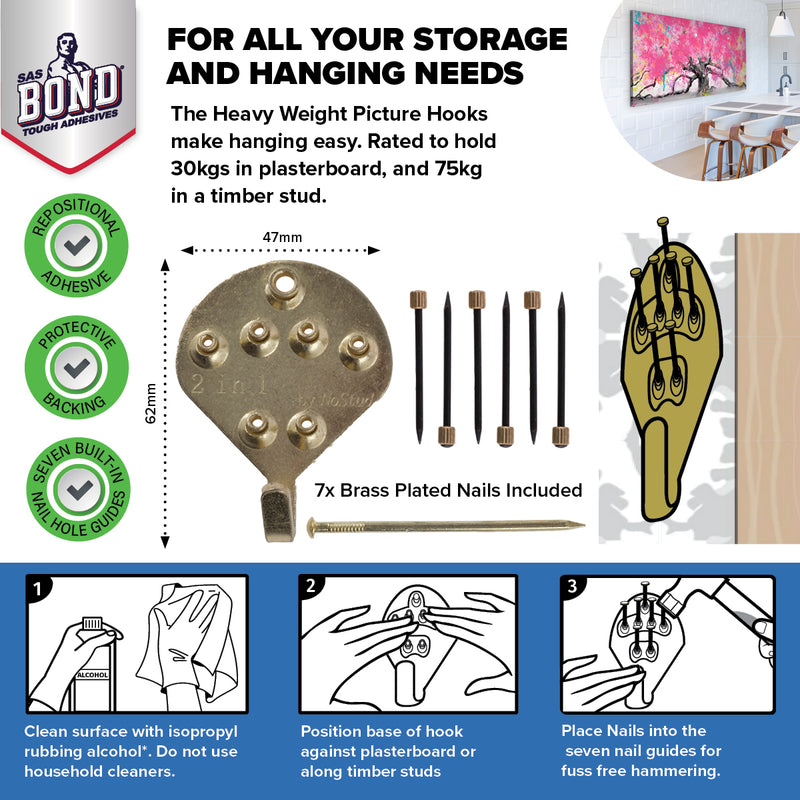 SAS BOND TOUGH ADHESIVES

FOR ALL YOUR STORAGE AND HANGING NEEDS

The Heavy Weight Picture Hooks make hanging easy. Rated to hold 30kgs in plasterboard, and 75kg in a timber stud.

REPOSITIONAL ADHESIVE

PROTECTIVE BACKING

SEVEN BUILT-IN NAIL HOLE GUIDES

47mm

62mm

2 in 1

by NoStud

7x Brass Plated Nails Included

1

ALCOHOL

Clean surface with isopropyl rubbing alcohol*. Do not use household cleaners.

2

Position base of hook against plasterboard or along timber studs

3

Place Nails into the seven nail guides for fuss free hammering.