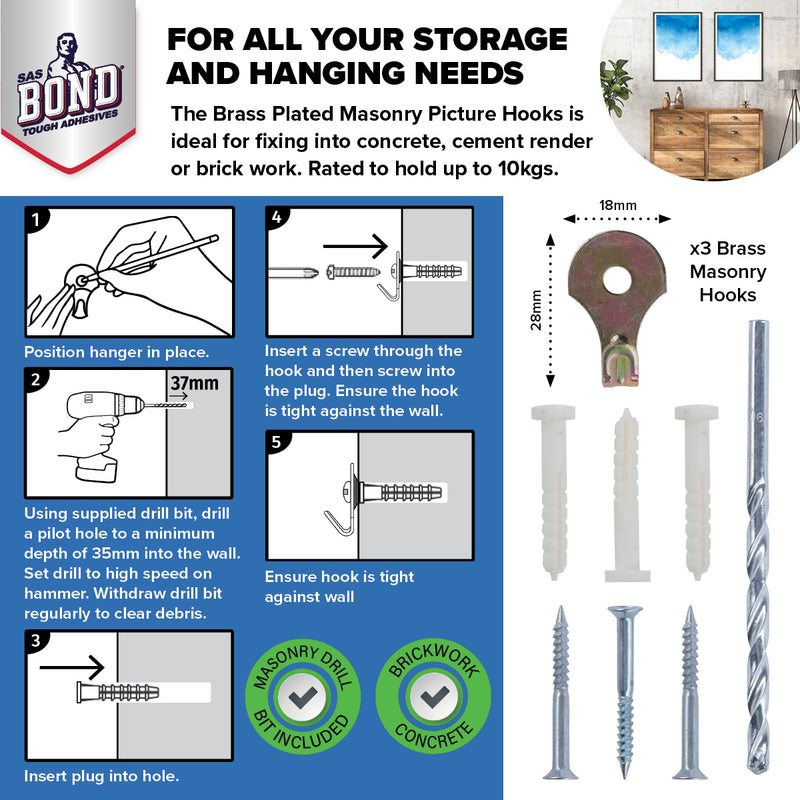 SAS BOND TOUGH ADHESIVES

FOR ALL YOUR STORAGE AND HANGING NEEDS

The Brass Plated Masonry Picture Hooks is ideal for fixing into concrete, cement render or brick work. Rated to hold up to 10kgs.

1

Position hanger in place.

2

37mm

Using supplied drill bit, drill a pilot hole to a minimum depth of 35mm into the wall. Set drill to high speed on hammer. Withdraw drill bit regularly to clear debris.

3

Insert plug into hole.

4

Insert a screw through the hook and then screw into the plug. Ensure the hook is tight against the wall.

5

Ensure hook is tight against wall

MASONRY DRILL BIT INCLUDED

BRICKWORK CONCRETE

18mm

28mm

x3 Brass Masonry Hooks