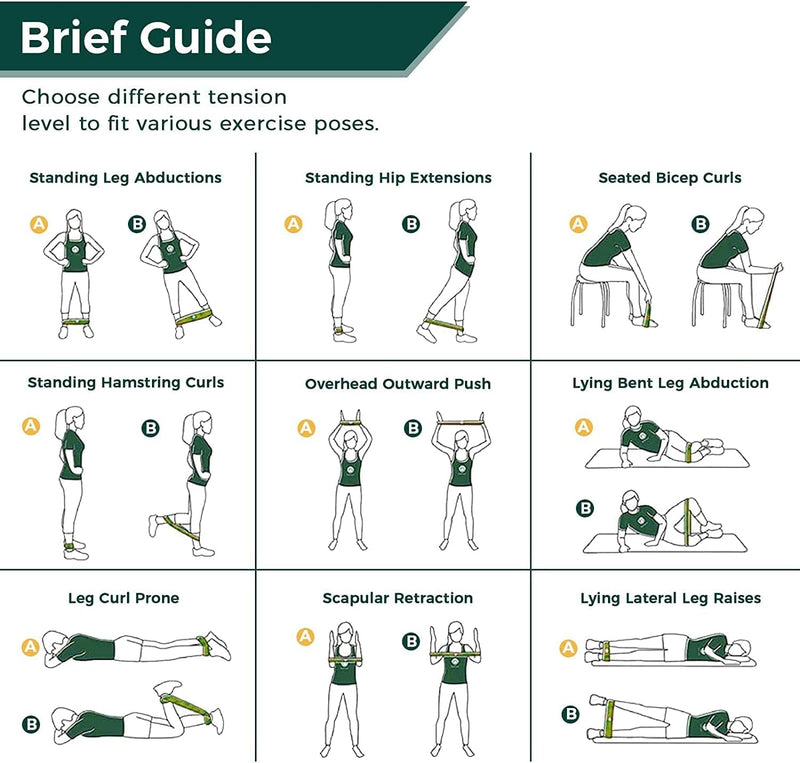 Brief Guide

Choose different tension level to fit various exercise poses.

Standing Leg Abductions

A B

Standing Hip Extensions

A B

Seated Bicep Curls

A B

Standing Hamstring Curls

A B

Overhead Outward Push

A B

Lying Bent Leg Abduction

A

B

Leg Curl Prone

A

B

Scapular Retraction

A B

Lying Lateral Leg Raises

A

B